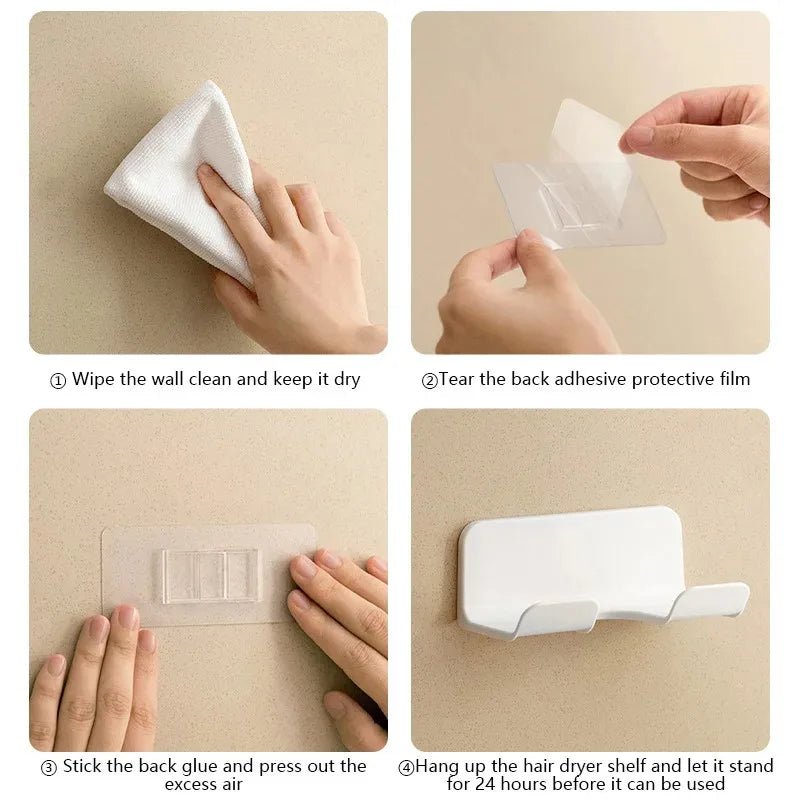 ① Wipe the wall clean and keep it dry

②Tear the back adhesive protective film

③ Stick the back glue and press out the excess air

④Hang up the hair dryer shelf and let it stand for 24 hours before it can be used