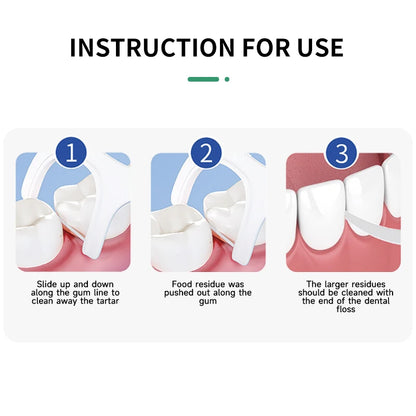 INSTRUCTION FOR USE

1

Slide up and down along the gum line to clean away the tartar

2

Food residue was pushed out along the gum

3

The larger residues should be cleaned with the end of the dental floss