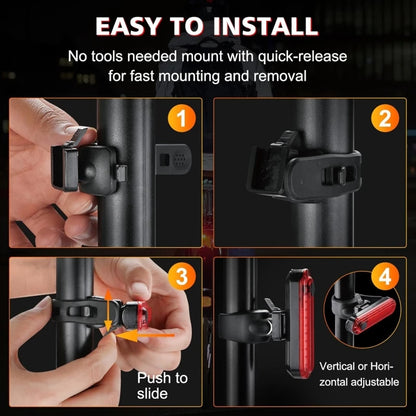 EASY TO INSTALL

No tools needed mount with quick-release for fast mounting and removal

1

2

3

Push to slide

4

Vertical or Horizontal adjustable