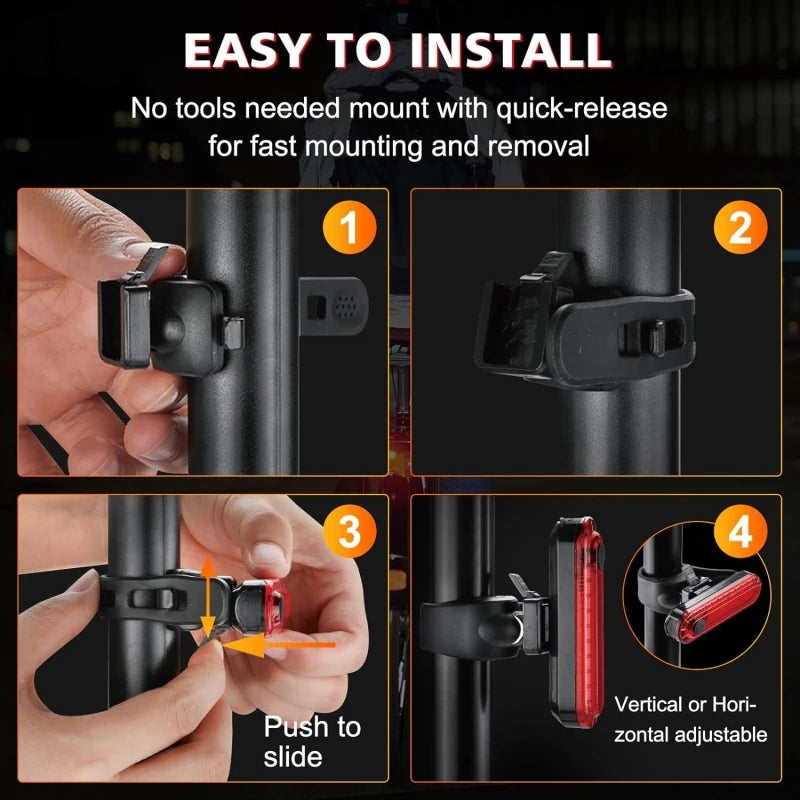 EASY TO INSTALL

No tools needed mount with quick-release for fast mounting and removal

1

2

3

Push to slide

4

Vertical or Horizontal adjustable