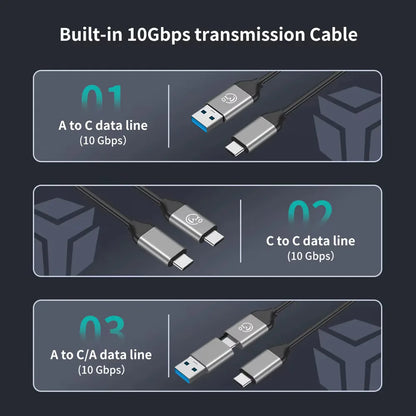 Built-in 10Gbps transmission Cable

01
A to C data line
(10 Gbps)

02
C to C data line
(10 Gbps)

03
A to C/A data line
(10 Gbps)