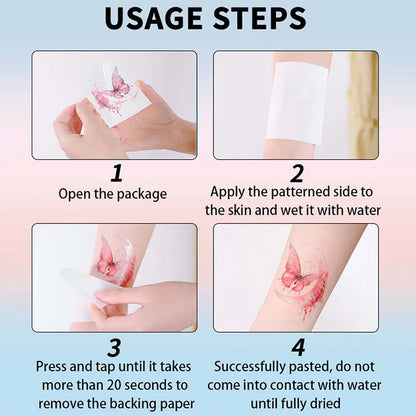 USAGE STEPS

1
Open the package

2
Apply the patterned side to the skin and wet it with water

3
Press and tap until it takes more than 20 seconds to remove the backing paper

4
Successfully pasted, do not come into contact with water until fully dried