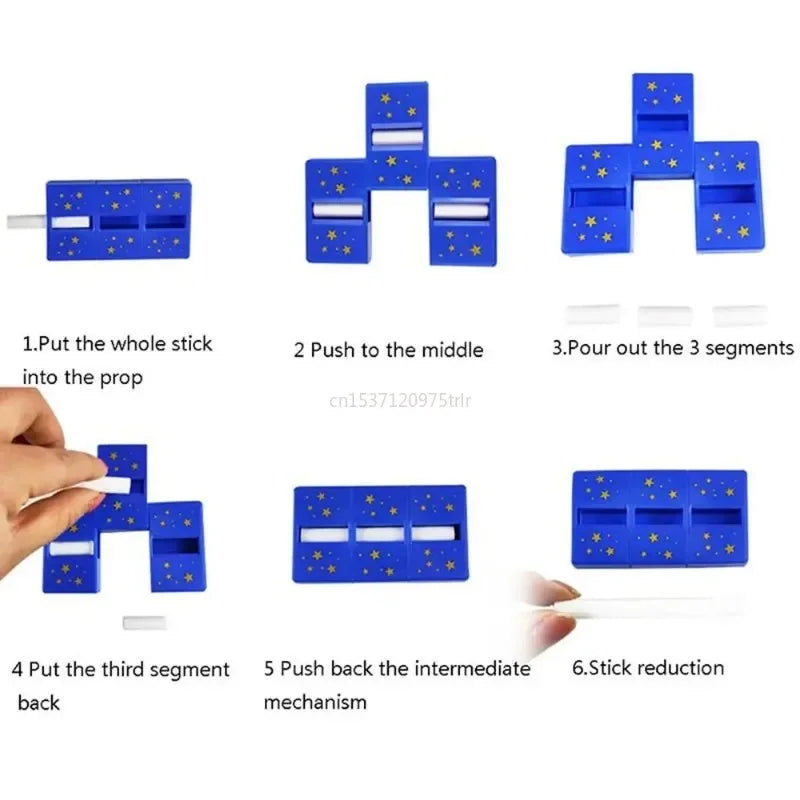 1.Put the whole stick into the prop

2 Push to the middle

3.Pour out the 3 segments

cn1537120975trlr

4 Put the third segment back

5 Push back the intermediate mechanism

6.Stick reduction