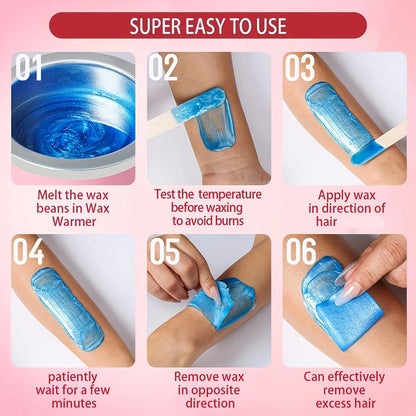 SUPER EASY TO USE

01

Melt the wax beans in Wax Warmer

02

Test the temperature before waxing to avoid burns

03

Apply wax in direction of hair

04

patiently wait for a few minutes

05

Remove wax in opposite direction

06

Can effectively remove excess hair