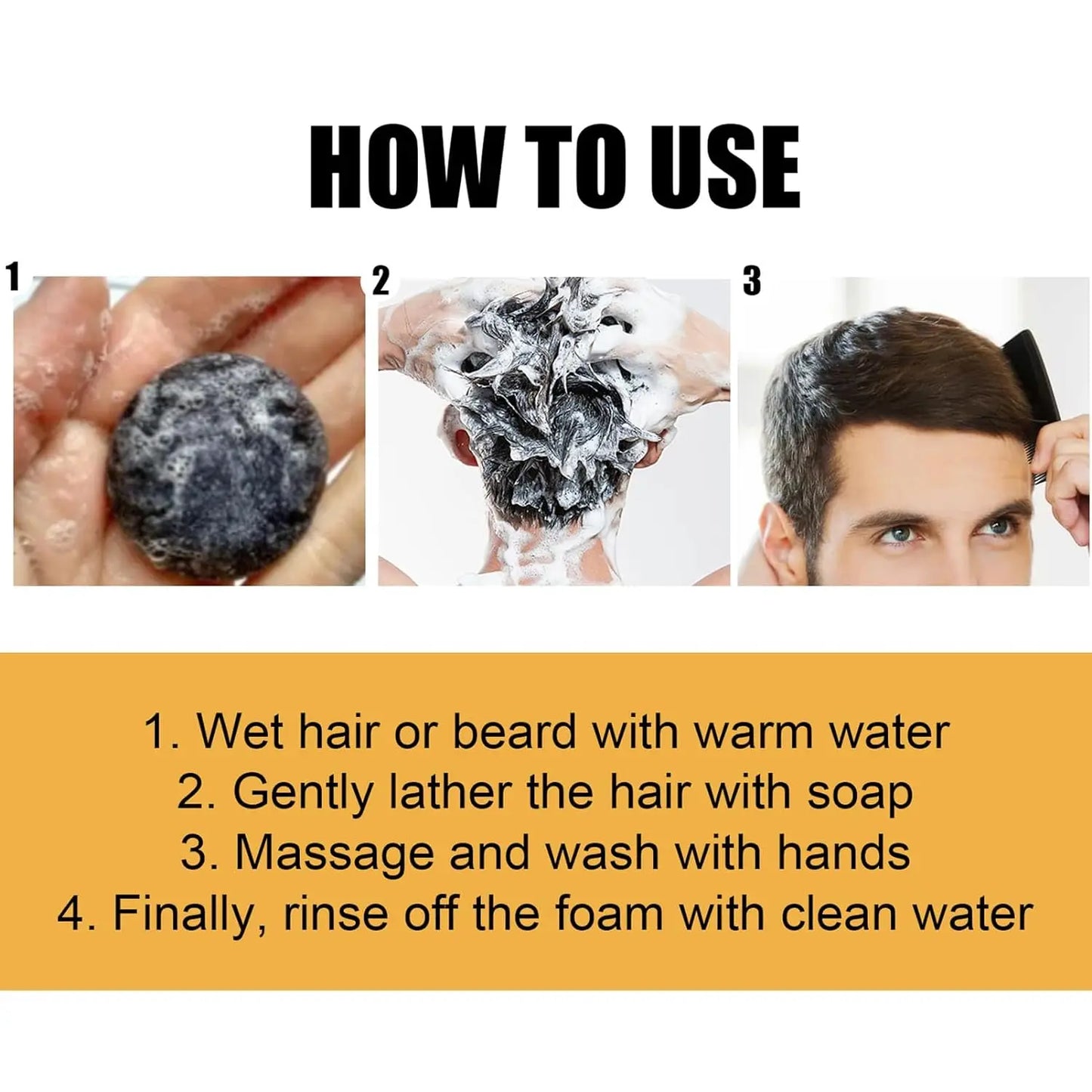 HOW TO USE

1

2

3

1. Wet hair or beard with warm water
2. Gently lather the hair with soap
3. Massage and wash with hands
4. Finally, rinse off the foam with clean water