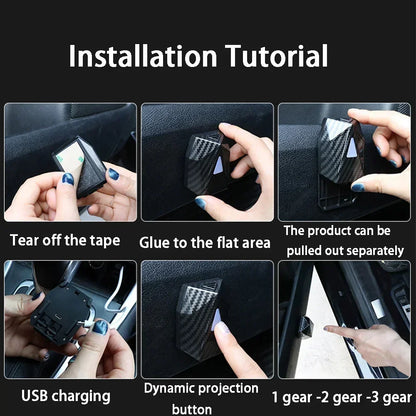 Installation Tutorial

Tear off the tape

Glue to the flat area

The product can be pulled out separately

USB charging

Dynamic projection button

1 gear -2 gear -3 gear