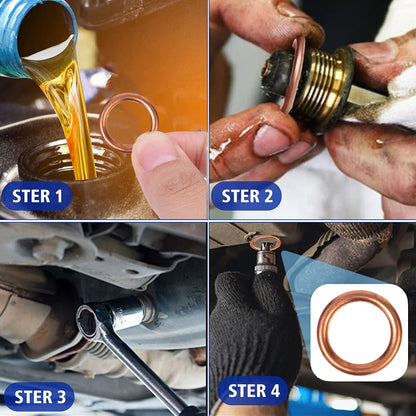 STER 1

STER 2

STER 3

STER 4