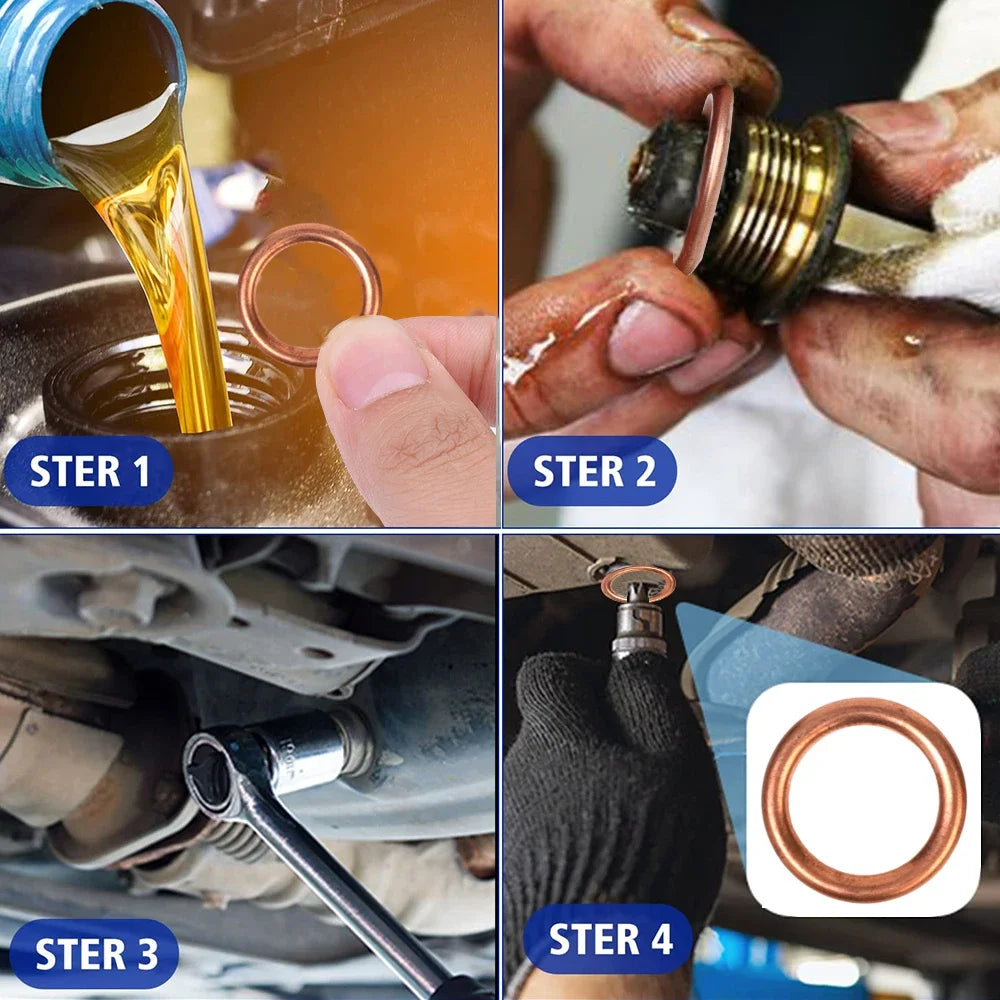 STER 1

STER 2

STER 3

STER 4