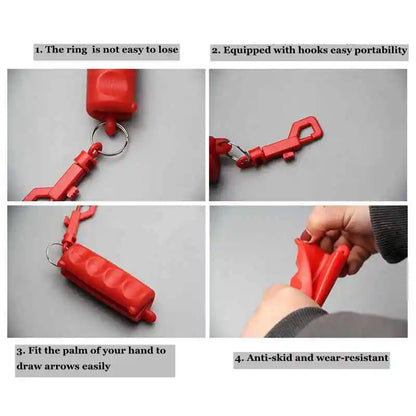 1. The ring  is not easy to lose

2. Equipped with hooks easy portability

3. Fit the palm of your hand to draw arrows easily

4. Anti-skid and wear-resistant