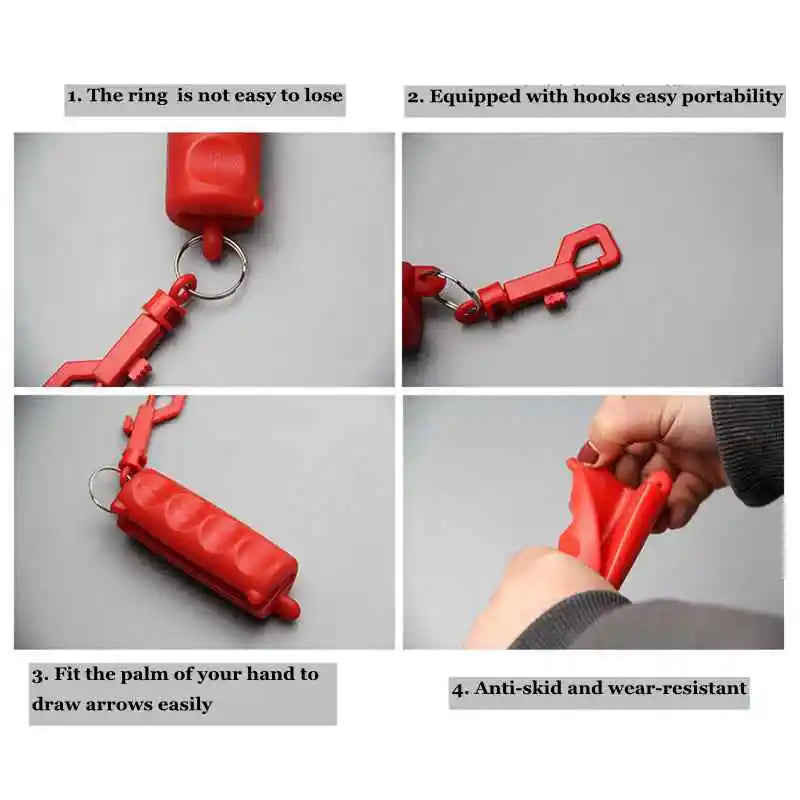 1. The ring  is not easy to lose

2. Equipped with hooks easy portability

3. Fit the palm of your hand to draw arrows easily

4. Anti-skid and wear-resistant