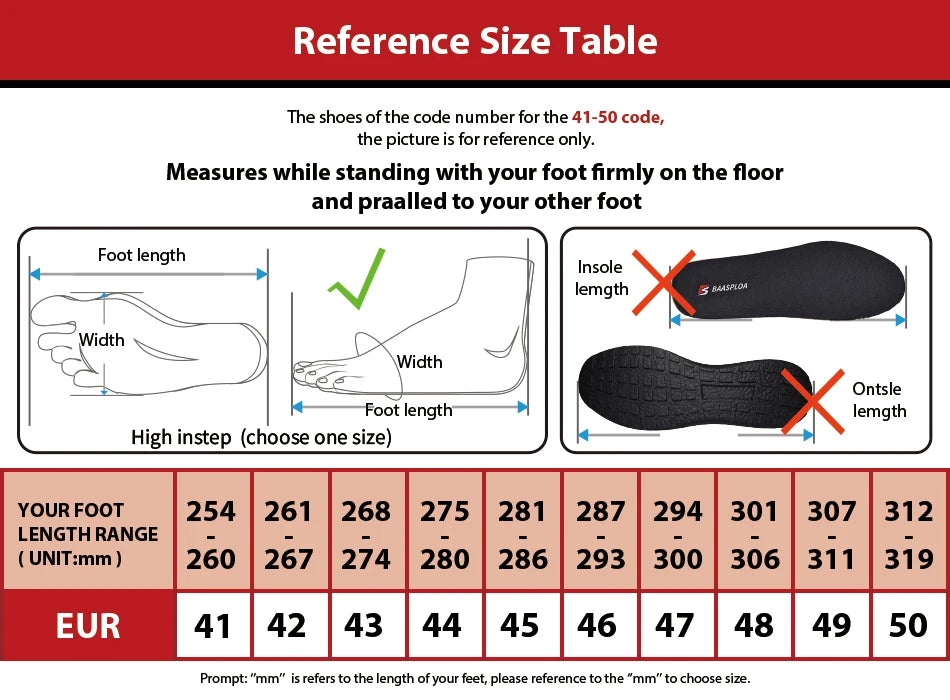 Reference Size Table

The shoes of the code number for the 41-50 code, the picture is for reference only.

Measures while standing with your foot firmly on the floor and praalled to your other foot

Foot length

Width

Width

Foot length

High instep (choose one size)

Insole lemgth

BAASPLOA

Ontsle lemgth

| YOUR FOOT LENGTH RANGE ( UNIT:mm ) | 254 - 260 | 261 - 267 | 268 - 274 | 275 - 280 | 281 - 286 | 287 - 293 | 294 - 300 | 301 - 306 | 307 - 311 | 312 - 319 |
|---|---|---|---|---|---|---|---|---|---|---|
| EUR | 41 | 42 | 43 | 44 | 45 | 46 | 47 | 48 | 49 | 50 |

Prompt: "mm" is refers to the length of your feet, please reference to the "mm" to choose size.