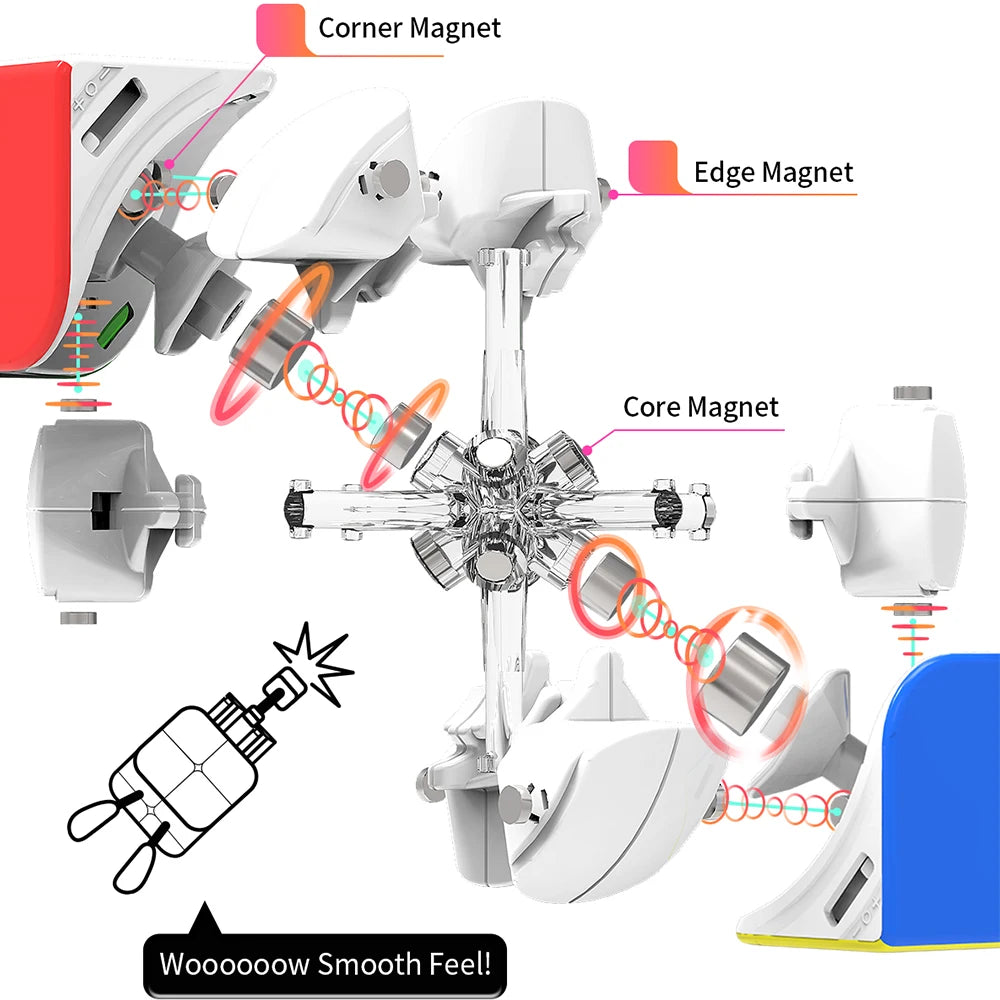 Corner Magnet

Edge Magnet

Core Magnet

Woooooow Smooth Feel!