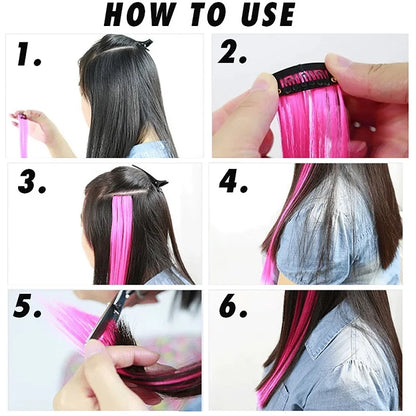 HOW TO USE

1.

2.

3.

4.

5.

6.