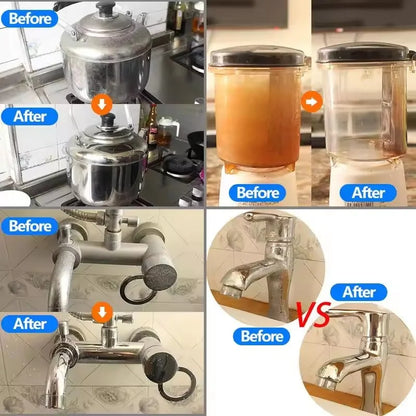 Before

After

Before

After

Before

After

After

VS

Before