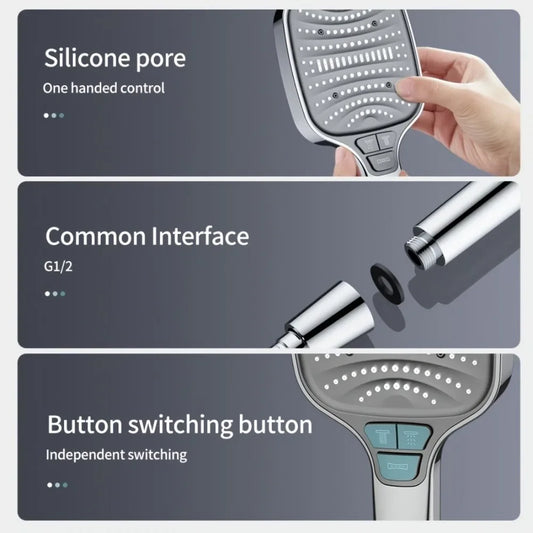 Silicone pore
One handed control

Common Interface
G1/2

Button switching button
Independent switching