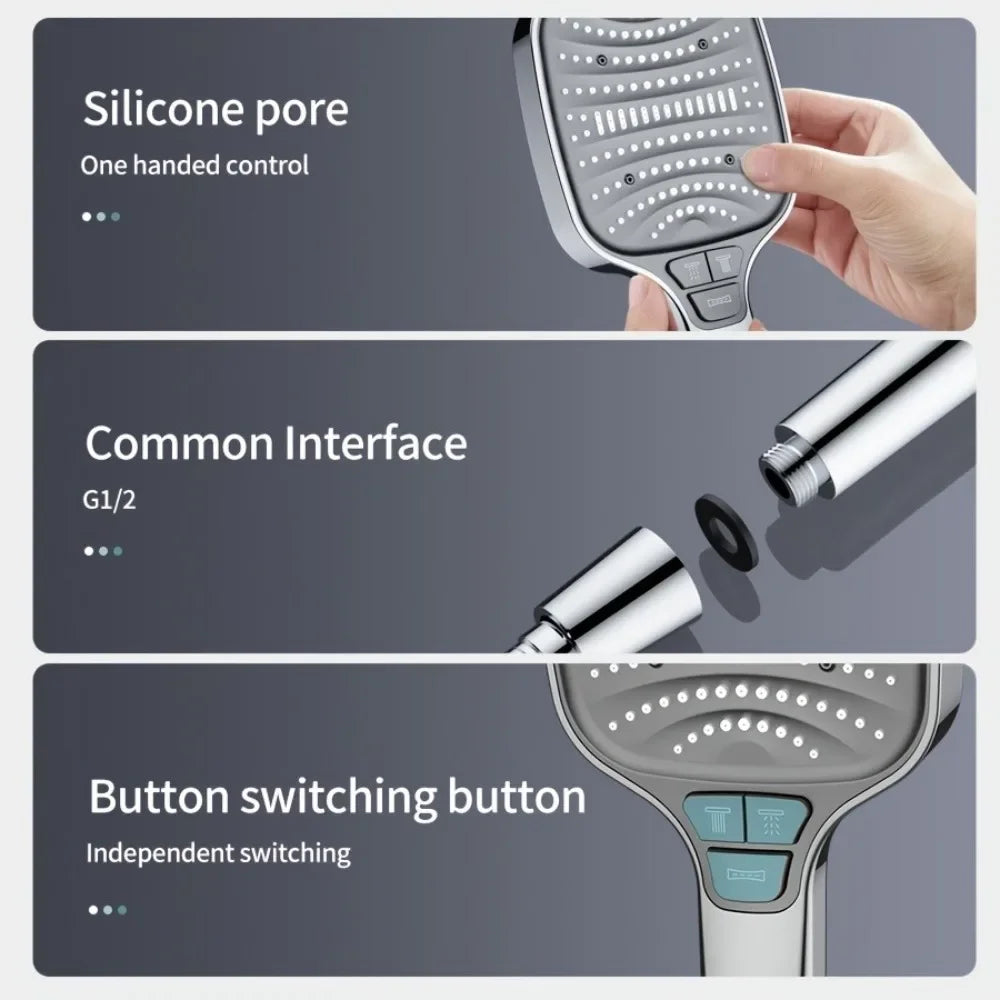 Silicone pore
One handed control

Common Interface
G1/2

Button switching button
Independent switching