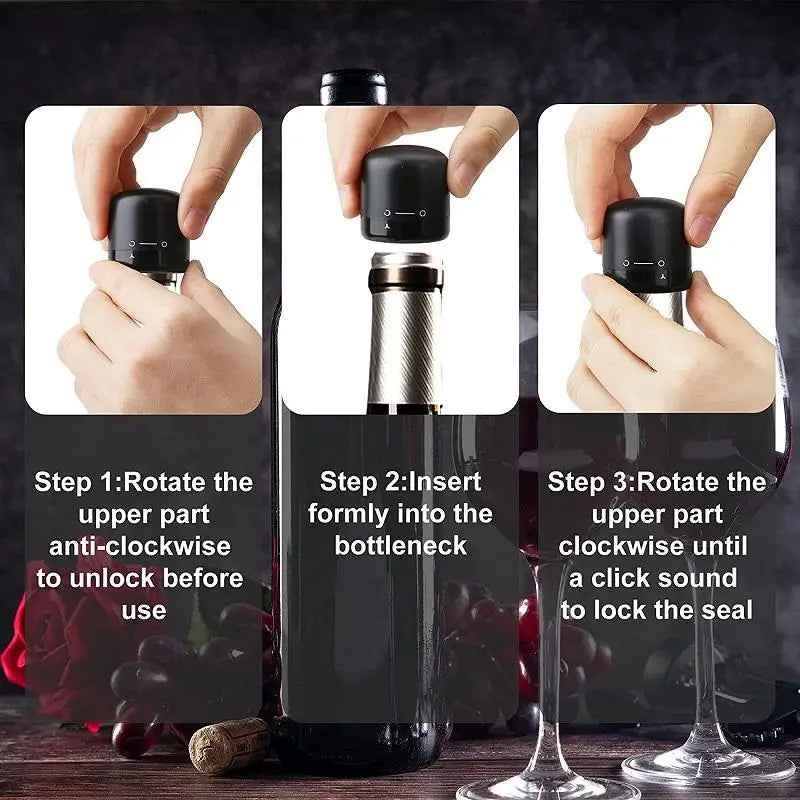 Step 1:Rotate the upper part anti-clockwise to unlock before use

Step 2:Insert formly into the bottleneck

Step 3:Rotate the upper part clockwise until a click sound to lock the seal