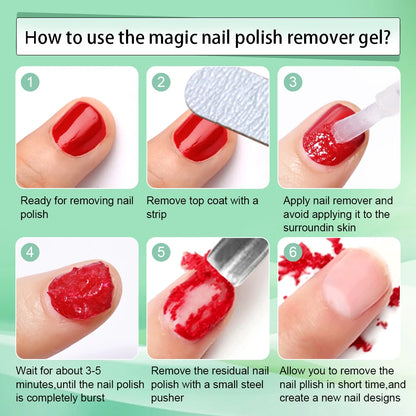 How to use the magic nail polish remover gel?

1

Ready for removing nail polish

2

Remove top coat with a strip

3

Apply nail remover and avoid applying it to the surroundin skin

4

Wait for about 3-5 minutes,until the nail polish is completely burst

5

Remove the residual nail polish with a small steel pusher

6

Allow you to remove the nail pllish in short time,and create a new nail designs