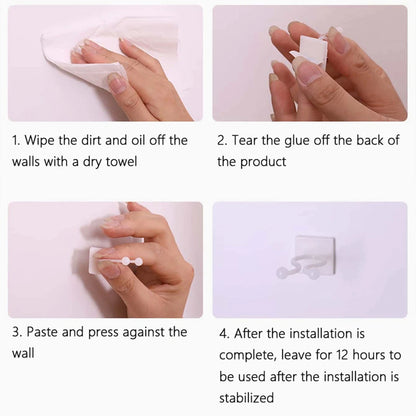 1. Wipe the dirt and oil off the walls with a dry towel

2. Tear the glue off the back of the product

3. Paste and press against the wall

4. After the installation is complete, leave for 12 hours to be used after the installation is stabilized