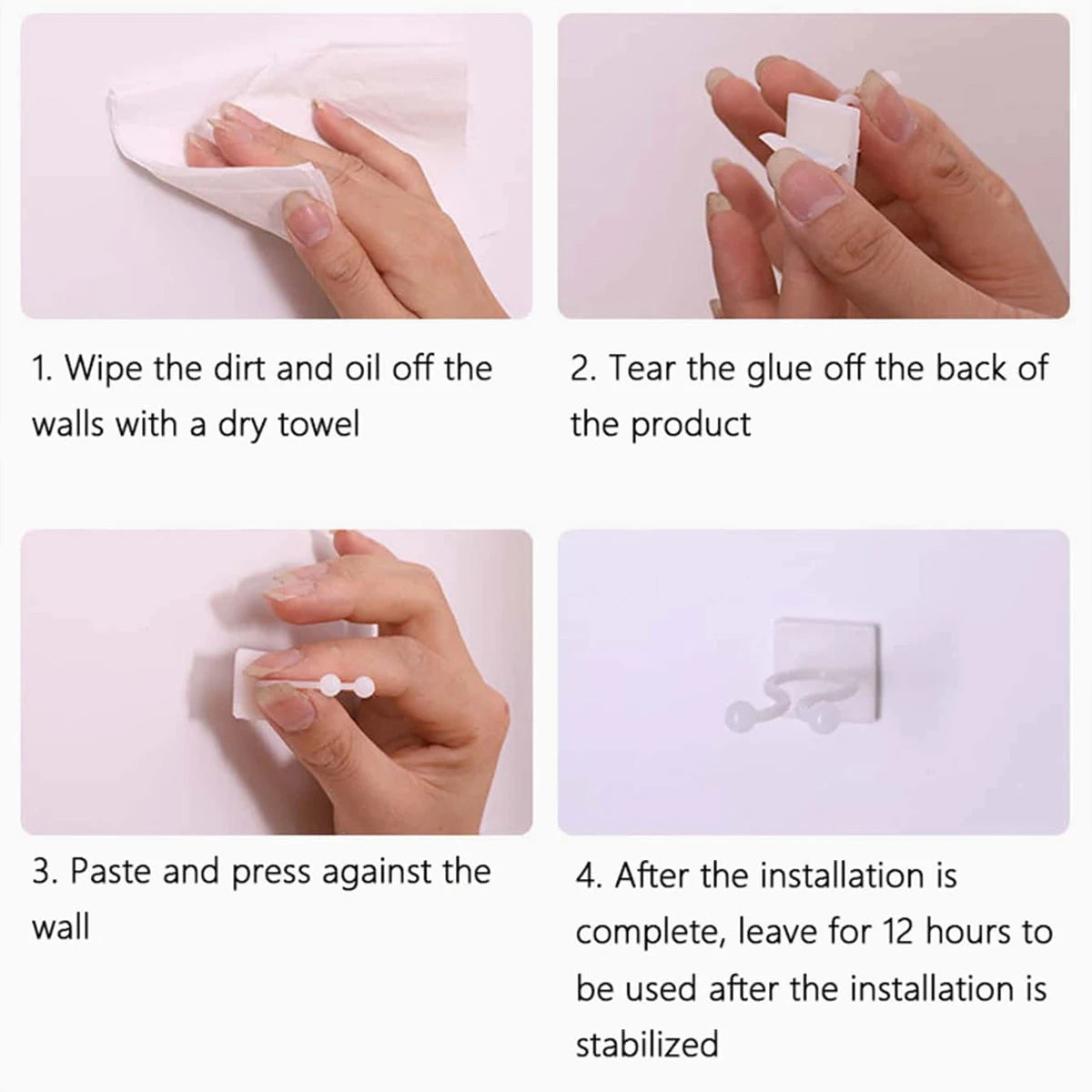 1. Wipe the dirt and oil off the walls with a dry towel

2. Tear the glue off the back of the product

3. Paste and press against the wall

4. After the installation is complete, leave for 12 hours to be used after the installation is stabilized