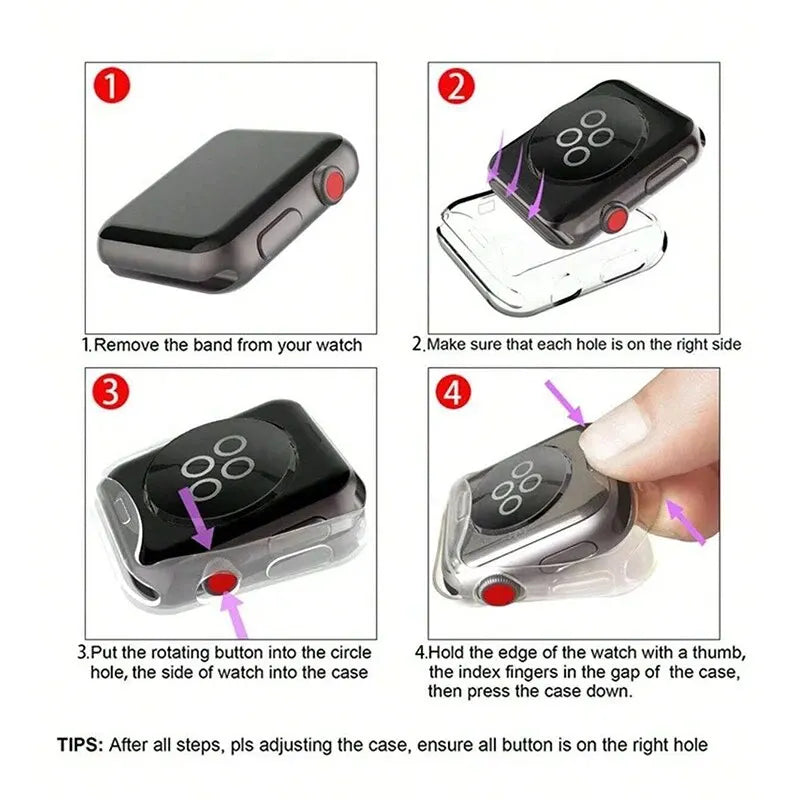 1

1.Remove the band from your watch

2

2.Make sure that each hole is on the right side

3

3.Put the rotating button into the circle hole, the side of watch into the case

4

4.Hold the edge of the watch with a thumb, the index fingers in the gap of the case, then press the case down.

TIPS: After all steps, pls adjusting the case, ensure all button is on the right hole