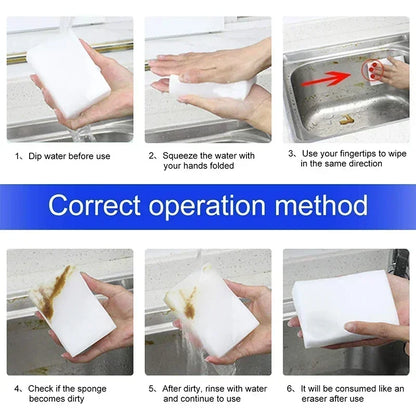 1、Dip water before use

2、Squeeze the water with your hands folded

3、Use your fingertips to wipe in the same direction

Correct operation method

4、Check if the sponge becomes dirty

5、After dirty, rinse with water and continue to use

6、It will be consumed like an eraser after use