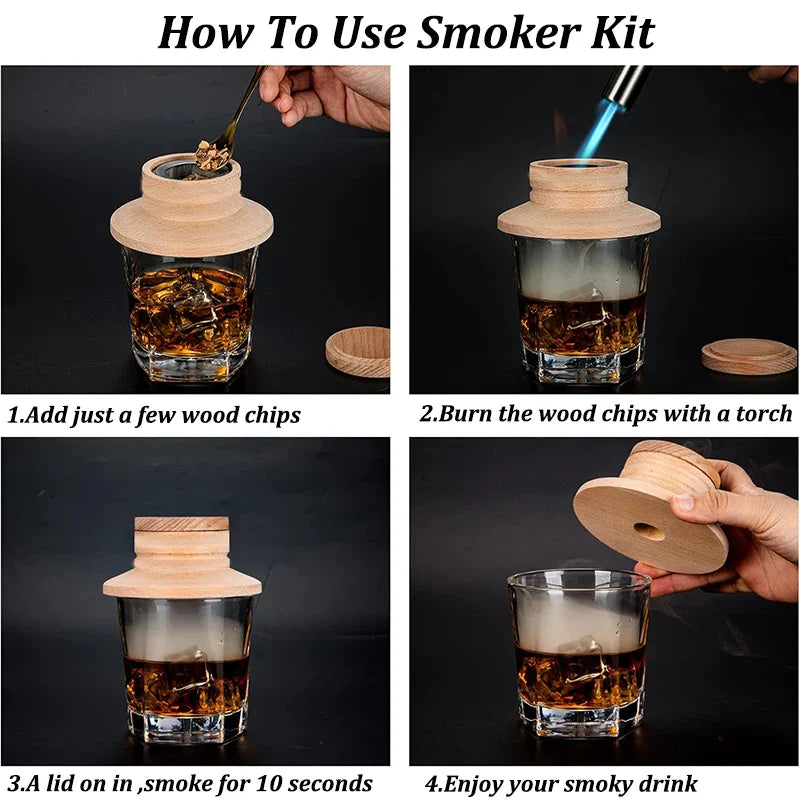 How To Use Smoker Kit

1.Add just a few wood chips

2.Burn the wood chips with a torch

3.A lid on in ,smoke for 10 seconds

4.Enjoy your smoky drink