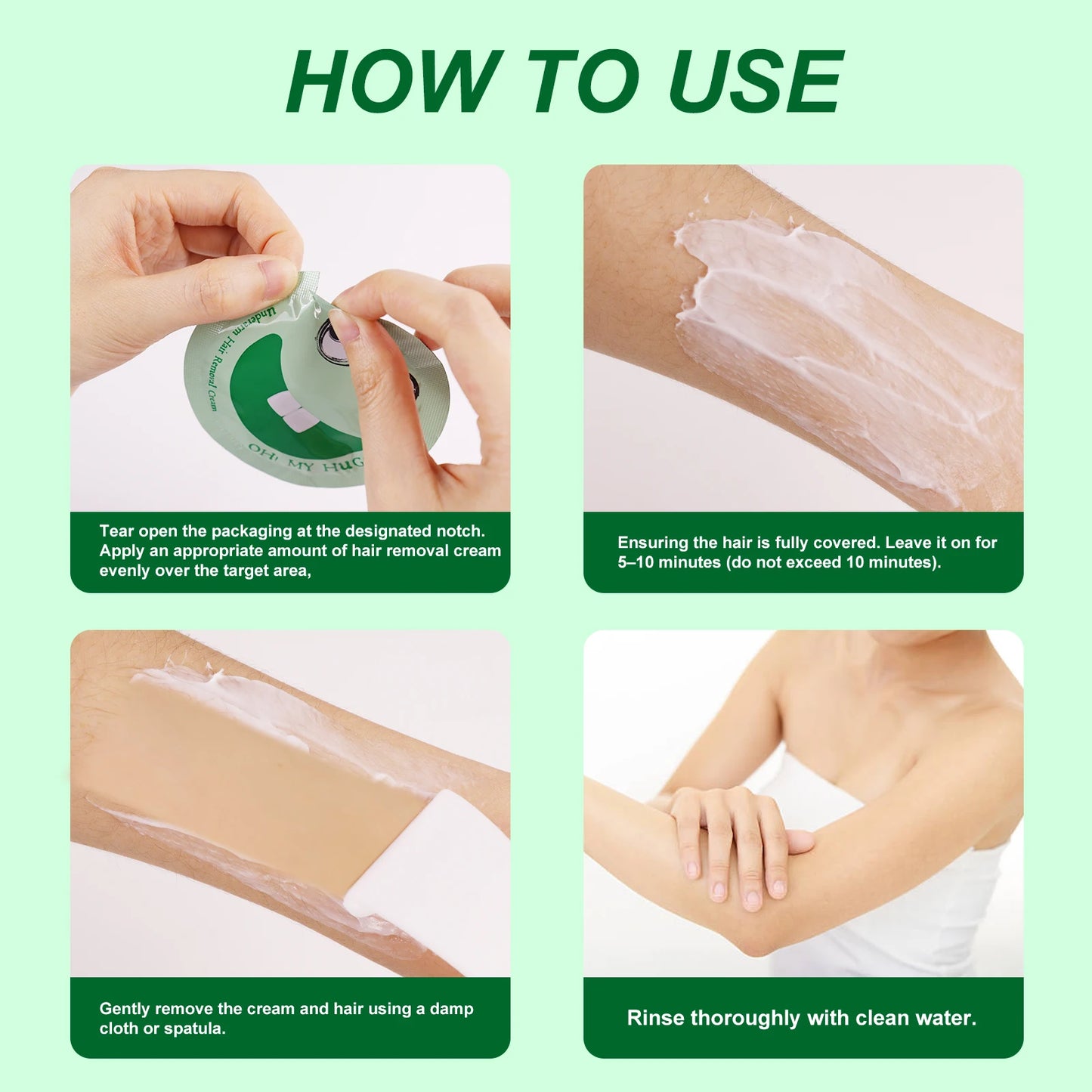 HOW TO USE

Underarm Hair Removal Cream

OH MY HUG

Tear open the packaging at the designated notch. Apply an appropriate amount of hair removal cream evenly over the target area,

Ensuring the hair is fully covered. Leave it on for 5–10 minutes (do not exceed 10 minutes).

Gently remove the cream and hair using a damp cloth or spatula.

Rinse thoroughly with clean water.