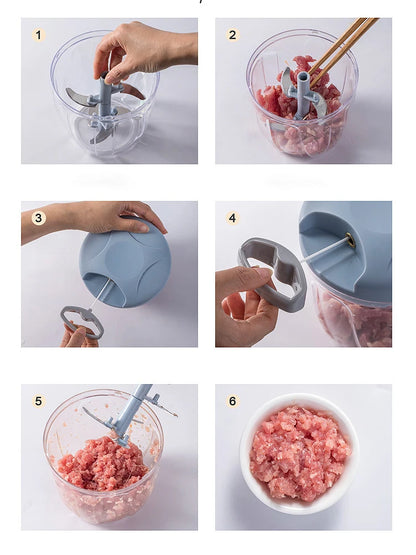 1

2

3

4

5

6