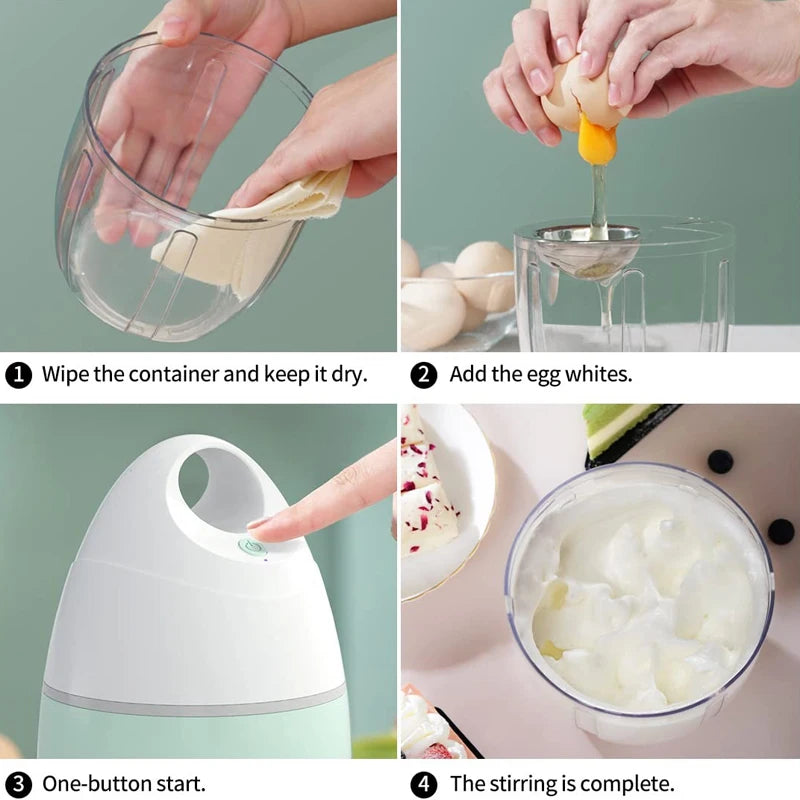 1 Wipe the container and keep it dry.

2 Add the egg whites.

3 One-button start.

4 The stirring is complete.