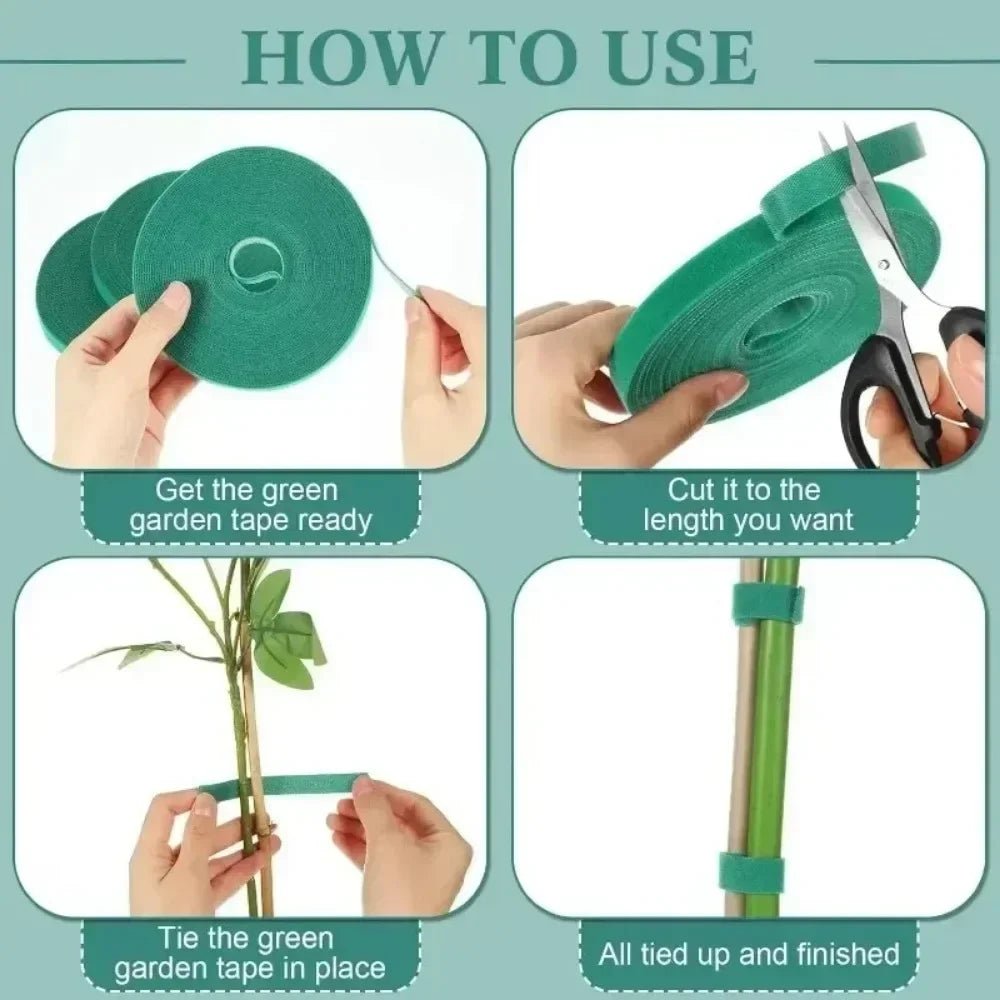 HOW TO USE

Get the green garden tape ready

Cut it to the length you want

Tie the green garden tape in place

All tied up and finished