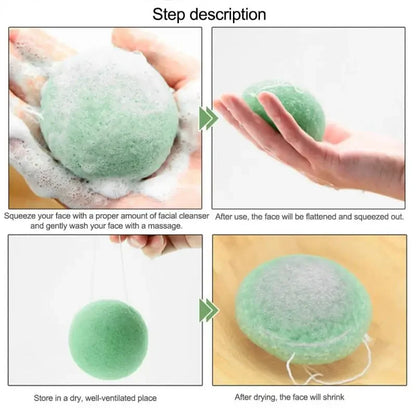 Step description

Squeeze your face with a proper amount of facial cleanser and gently wash your face with a massage.

After use, the face will be flattened and squeezed out.

Store in a dry, well-ventilated place

After drying, the face will shrink