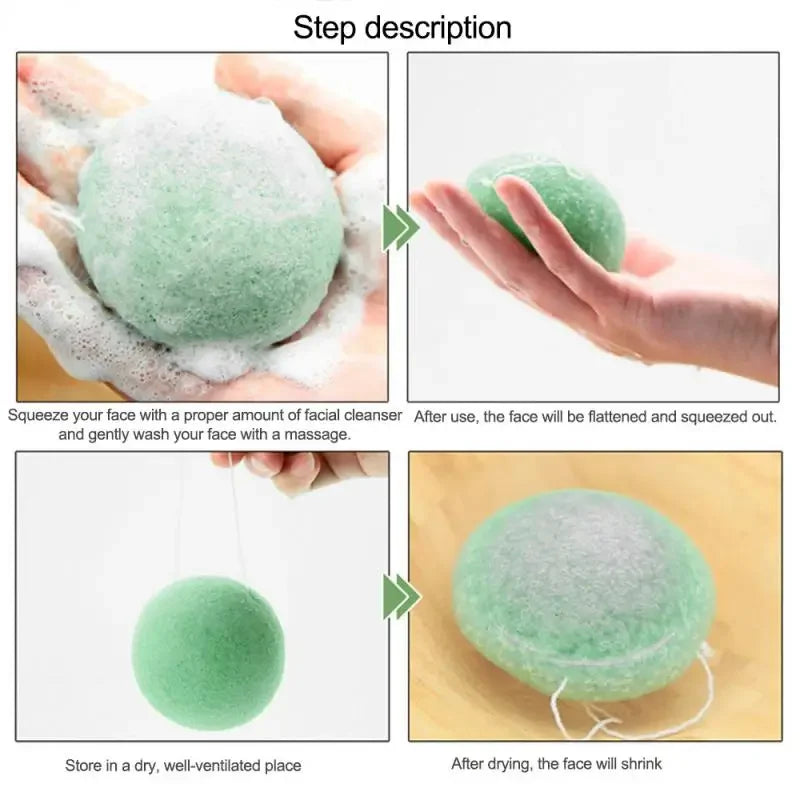 Step description

Squeeze your face with a proper amount of facial cleanser and gently wash your face with a massage.

After use, the face will be flattened and squeezed out.

Store in a dry, well-ventilated place

After drying, the face will shrink