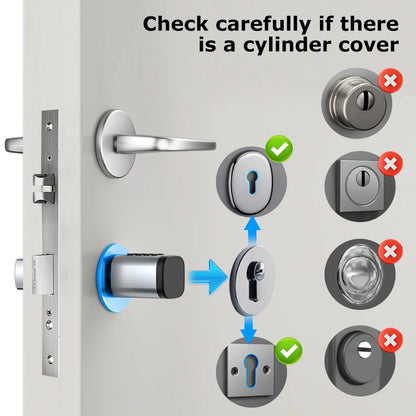 Check carefully if there is a cylinder cover